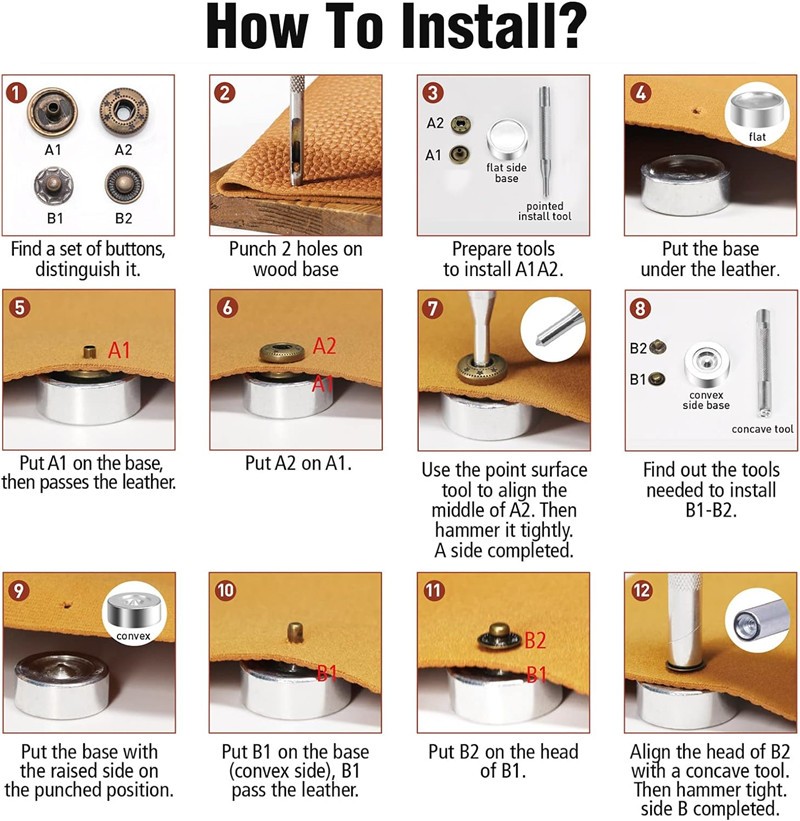 How To Install?

1
A1 A2
B1 B2
Find a set of buttons, distinguish it.

2
Punch 2 holes on wood base

3
A2
A1
flat side base
pointed install tool
Prepare tools to install A1 A2.

4
flat
Put the base under the leather.

5
A1
Put A1 on the base, then passes the leather.

6
A2
A1
Put A2 on A1.

7
Use the point surface tool to align the middle of A2. Then hammer it tightly. A side completed.

8
B2
B1
convex side base
concave tool
Find out the tools needed to install B1-B2.

9
convex
Put the base with the raised side on the punched position.

10
B1
Put B1 on the base (convex side), B1 pass the leather.

11
B2
B1
Put B2 on the head of B1.

12
Align the head of B2 with a concave tool. Then hammer tight. side B completed.