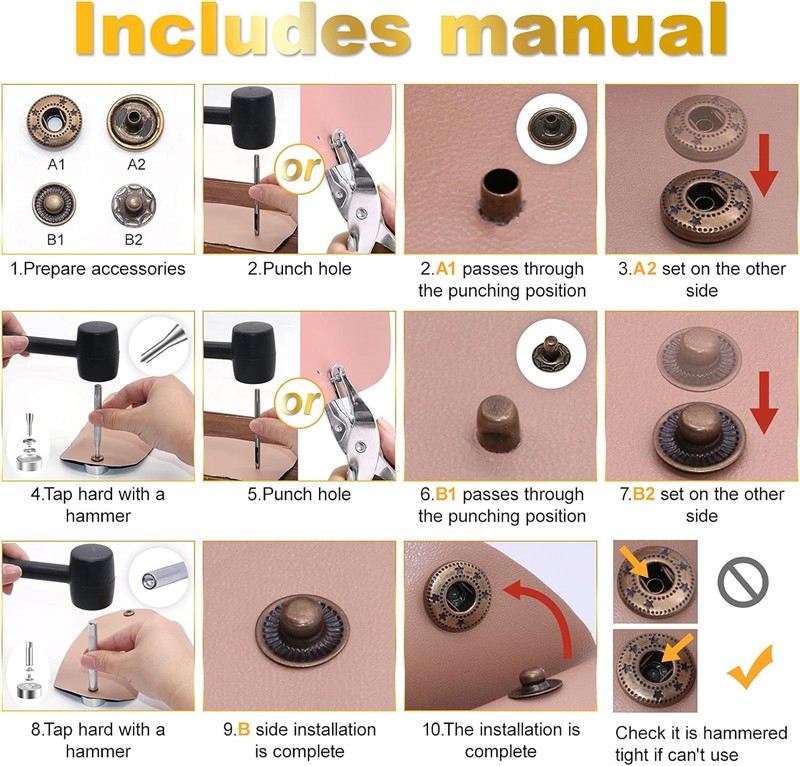 Includes manual

A1 A2
B1 B2

1.Prepare accessories

or

2.Punch hole

2.A1 passes through the punching position

3.A2 set on the other side

4.Tap hard with a hammer

or

5.Punch hole

6.B1 passes through the punching position

7.B2 set on the other side

8.Tap hard with a hammer

9.B side installation is complete

10.The installation is complete

Check it is hammered tight if can't use