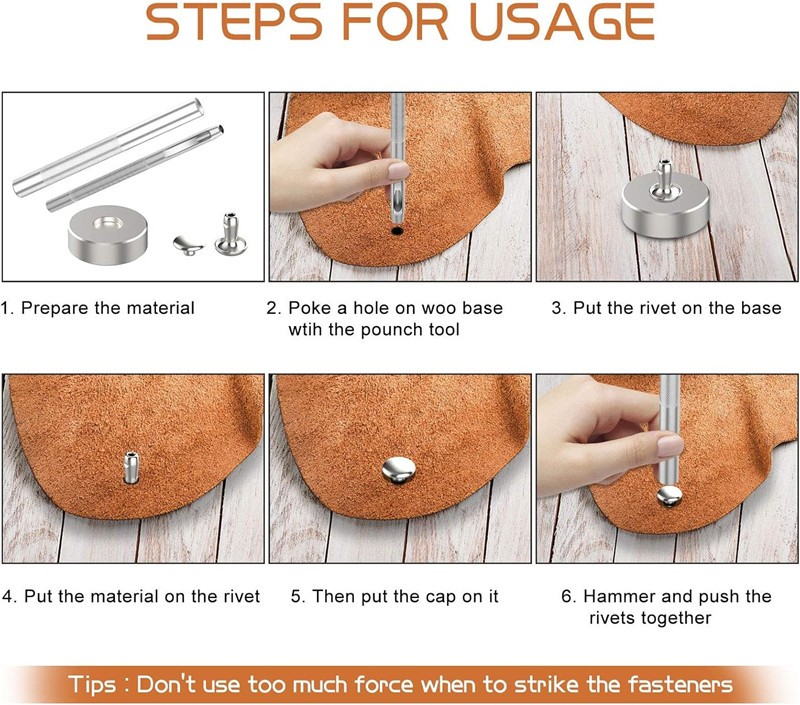 STEPS FOR USAGE

1. Prepare the material

2. Poke a hole on woo base wtih the pounch tool

3. Put the rivet on the base

4. Put the material on the rivet

5. Then put the cap on it

6. Hammer and push the rivets together

Tips : Don't use too much force when to strike the fasteners