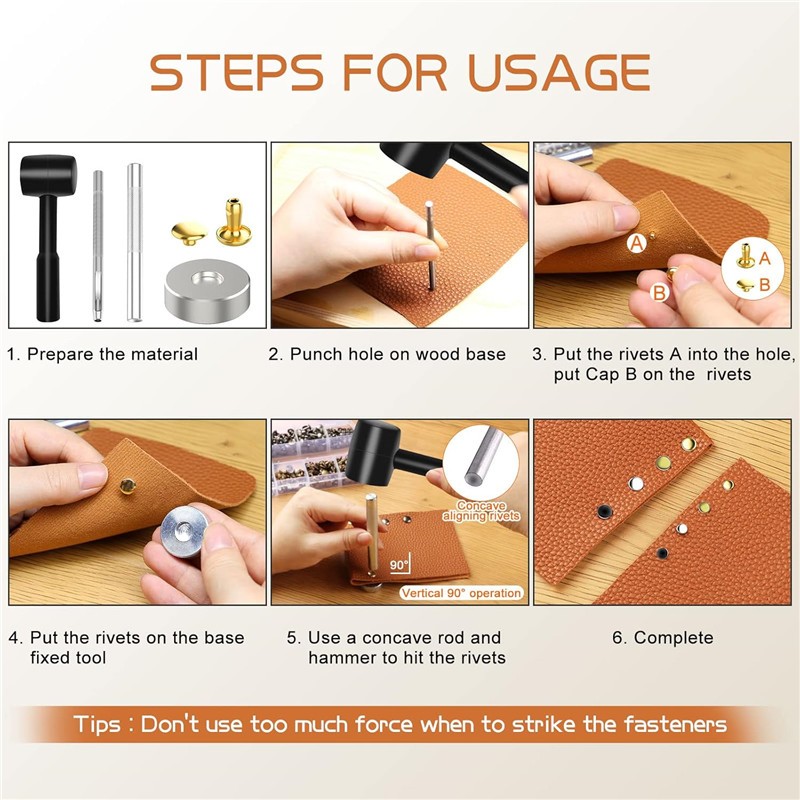 STEPS FOR USAGE

1. Prepare the material

2. Punch hole on wood base

A
B
A
B

3. Put the rivets A into the hole, put Cap B on the rivets

4. Put the rivets on the base fixed tool

Concave aligning rivets
90°
Vertical 90° operation

5. Use a concave rod and hammer to hit the rivets

6. Complete

Tips : Don't use too much force when to strike the fasteners